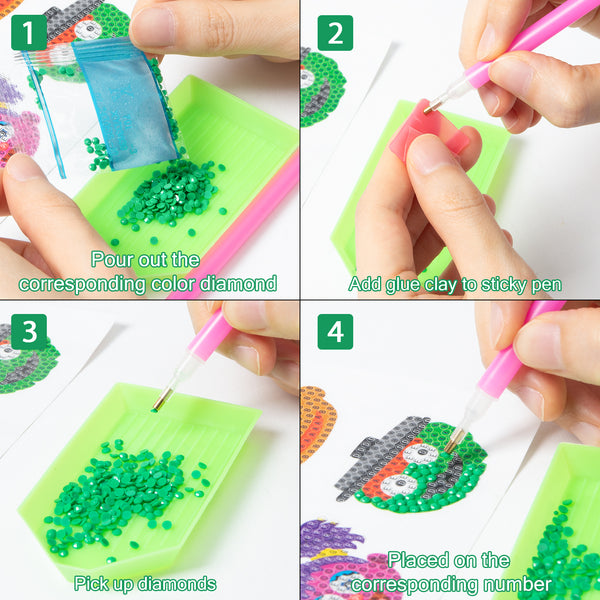 1

Pour out the corresponding color diamond

2

Add glue clay to sticky pen

3

Pick up diamonds

4

Placed on the corresponding number