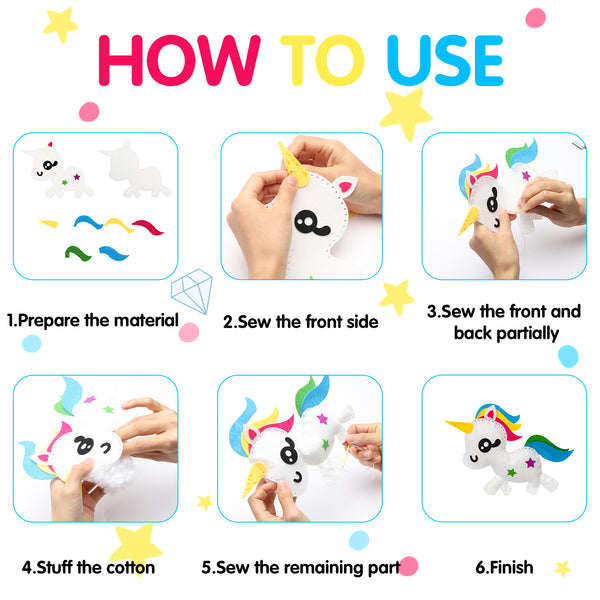 HOW TO USE

1.Prepare the material

2.Sew the front side

3.Sew the front and back partially

4.Stuff the cotton

5.Sew the remaining part

6.Finish