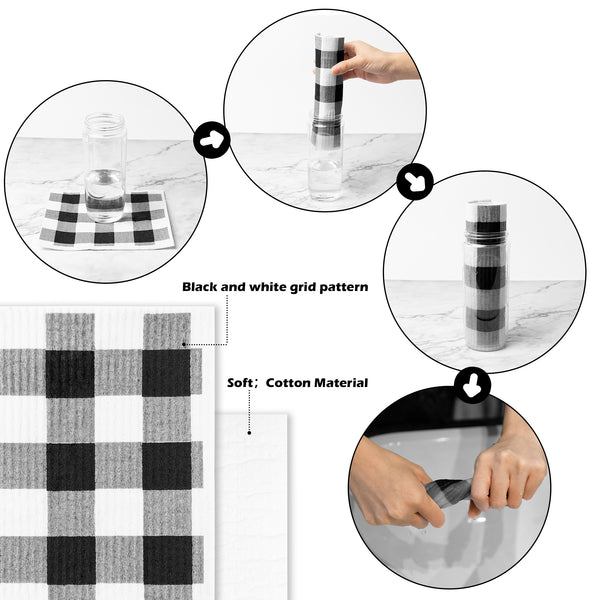 Black and white grid pattern

Soft；Cotton Material